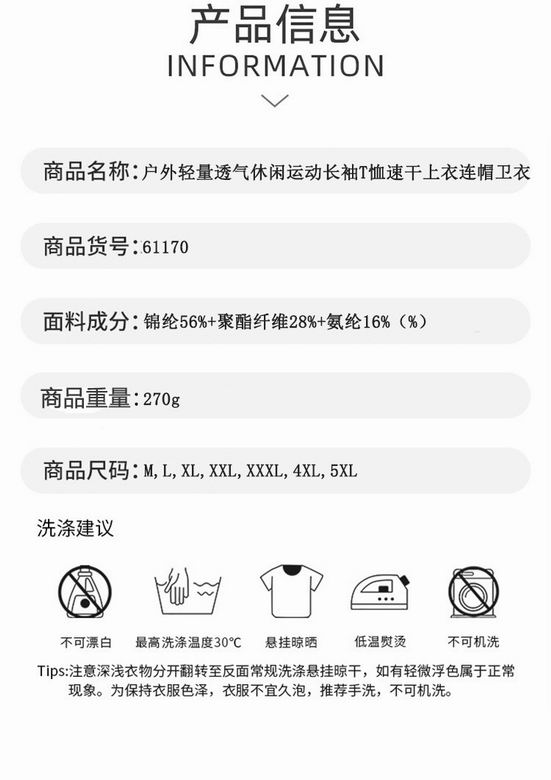 产品信息
INFORMATION

商品名称:户外轻量透气休闲运动长袖T恤速干上衣连帽卫衣

商品货号:61170

面料成分:锦纶56%+聚酯纤维28%+氨纶16%(%)

商品重量:270g

商品尺码:M,L,XL,XXL,XXXL,4XL,5XL

洗涤建议

不可漂白 最高洗涤温度30°C 悬挂晾晒 低温熨烫 不可机洗

Tips:注意深浅衣物分开翻转至反面常规洗涤悬挂晾干,如有轻微浮色属于正常现象。为保持衣服色泽,衣服不宜久泡,推荐手洗,不可机洗。